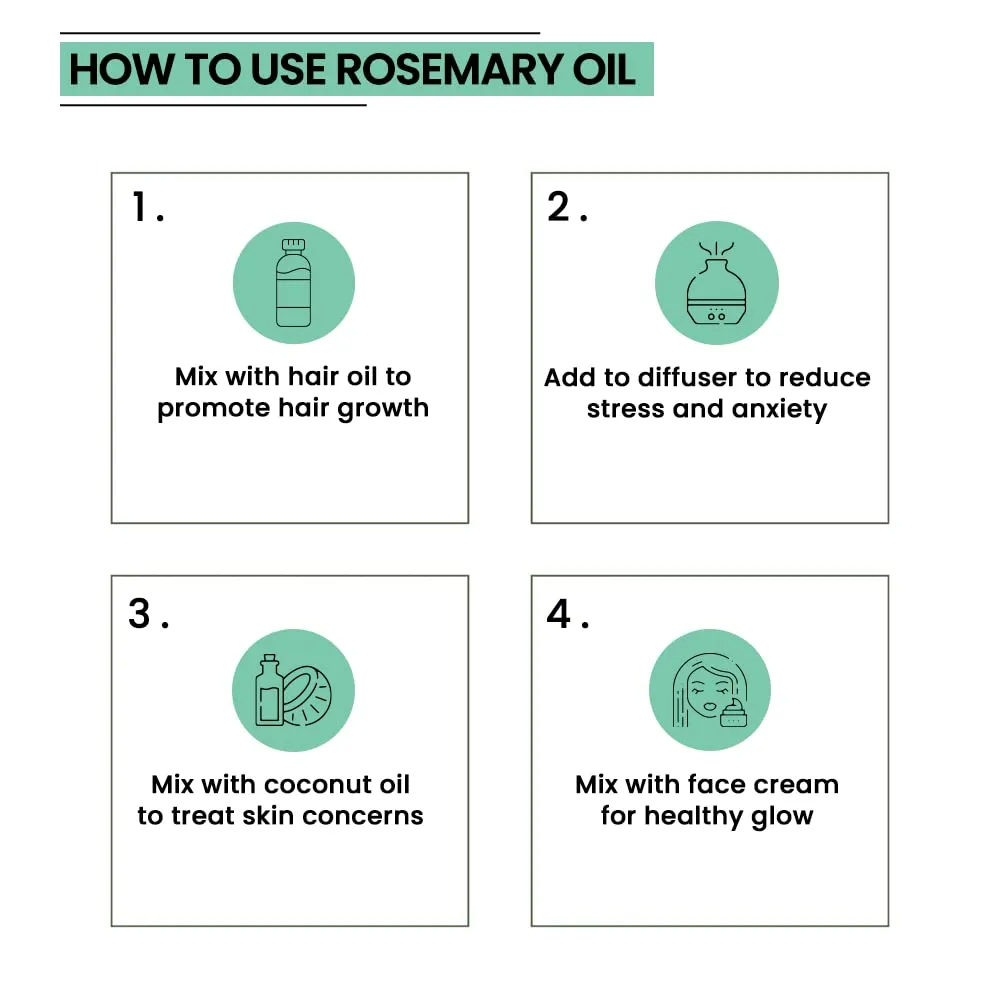 HOW TO USE ROSEMARY OIL

1.

Mix with hair oil to promote hair growth

2.

Add to diffuser to reduce stress and anxiety

3.

Mix with coconut oil to treat skin concerns

4.

Mix with face cream for healthy glow